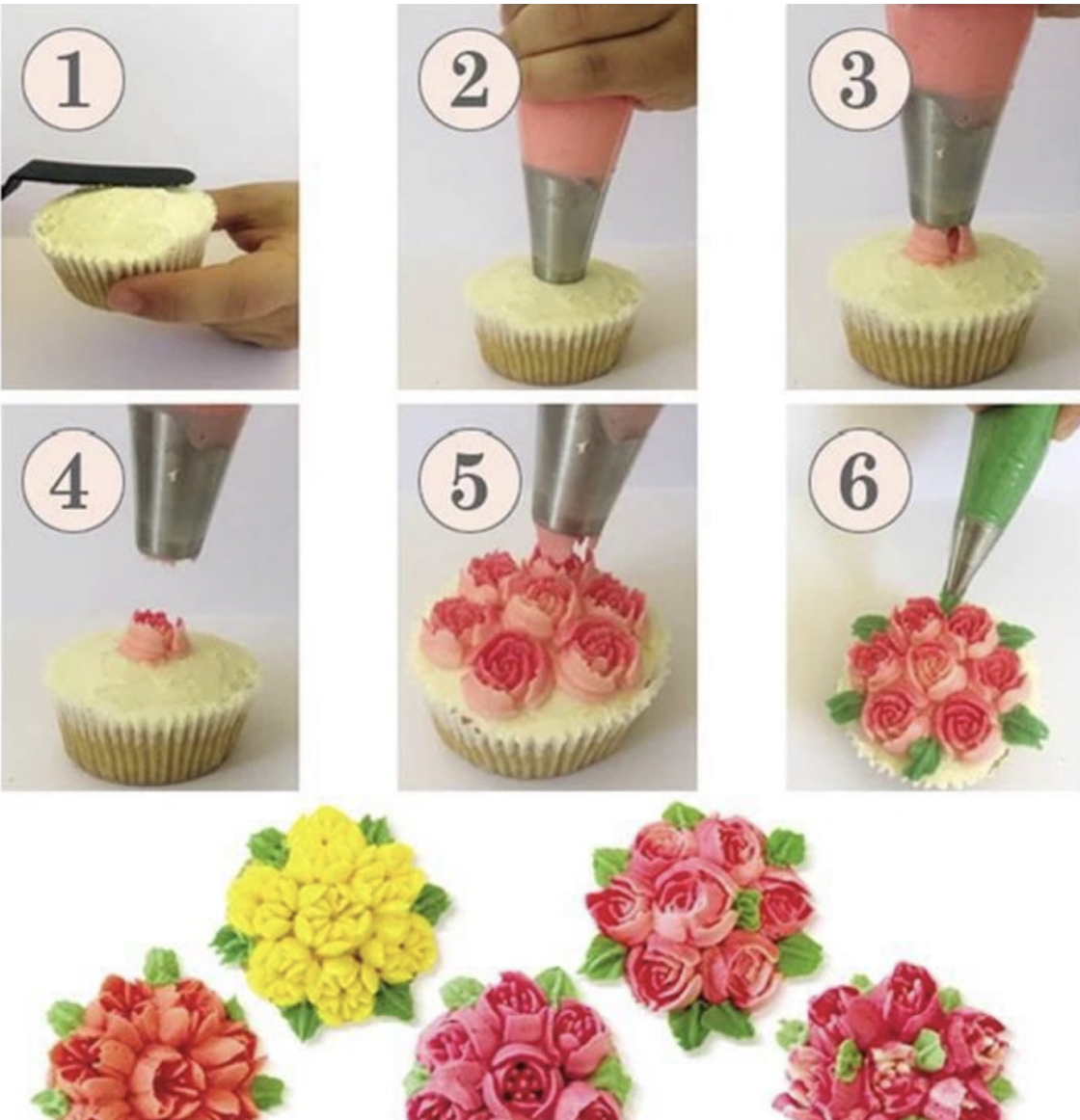 1

2

3

4

5

6